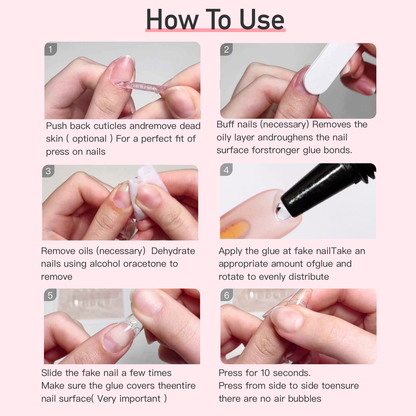 How To Use

1

Push back cuticles andremove dead skin ( optional ) For a perfect fit of press on nails

2

Buff nails (necessary) Removes the oily layer androughens the nail surface forstronger glue bonds.

3

Remove oils (necessary) Dehydrate nails using alcohol oracetone to remove

4

Apply the glue at fake nailTake an appropriate amount ofglue and rotate to evenly distribute

5

Slide the fake nail a few times
Make sure the glue covers theentire nail surface( Very important )

6

Press for 10 seconds.
Press from side to side toensure there are no air bubbles